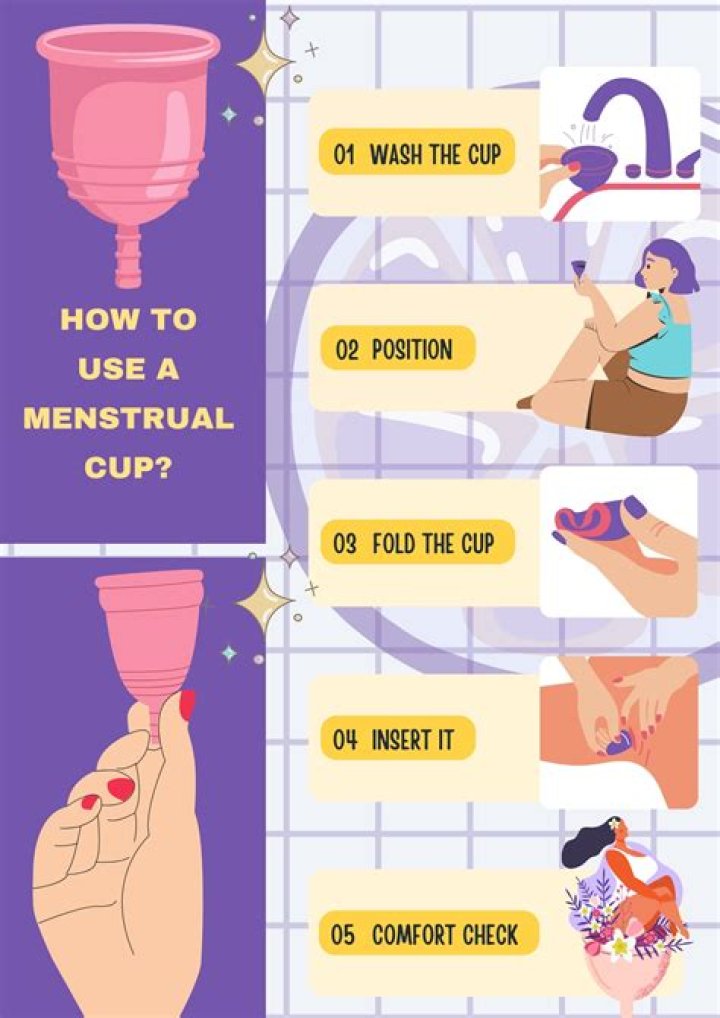 HOW TO USE A MENSTRUAL CUP?

01 WASH THE CUP

02 POSITION

03 FOLD THE CUP

04 INSERT IT

05 COMFORT CHECK